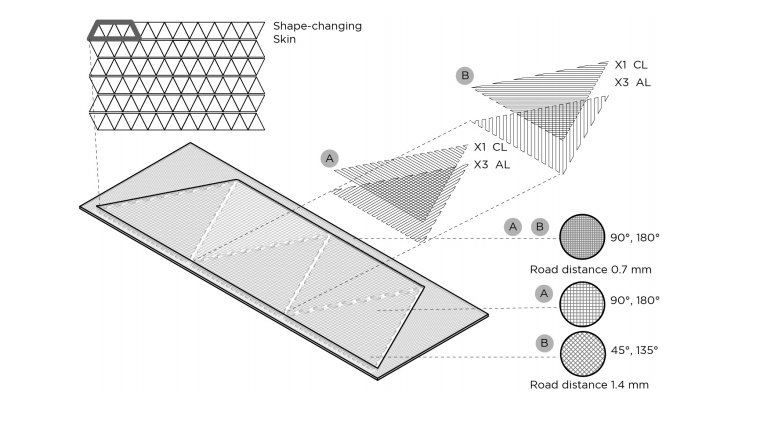 Shape-changing Skin

B
X1 CL
X3 AL

A
X1 CL
X3 AL

A B
90°, 180°
Road distance 0.7 mm

A
90°, 180°

B
45°, 135°
Road distance 1.4 mm